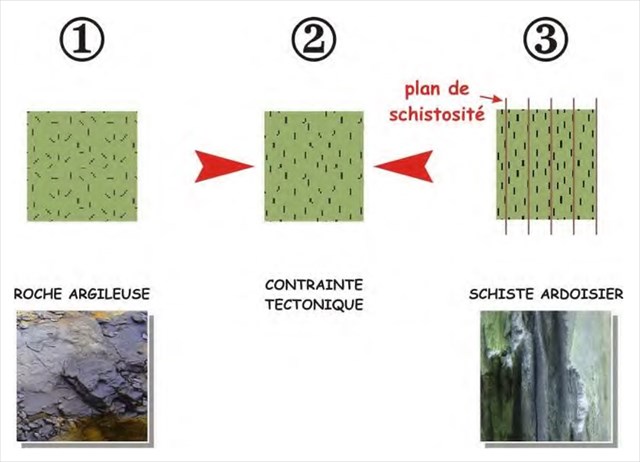 ①

②

③

plan de schistosité

ROCHE ARGILEUSE

CONTRAINTE TECTONIQUE

SCHISTE ARDOISIER