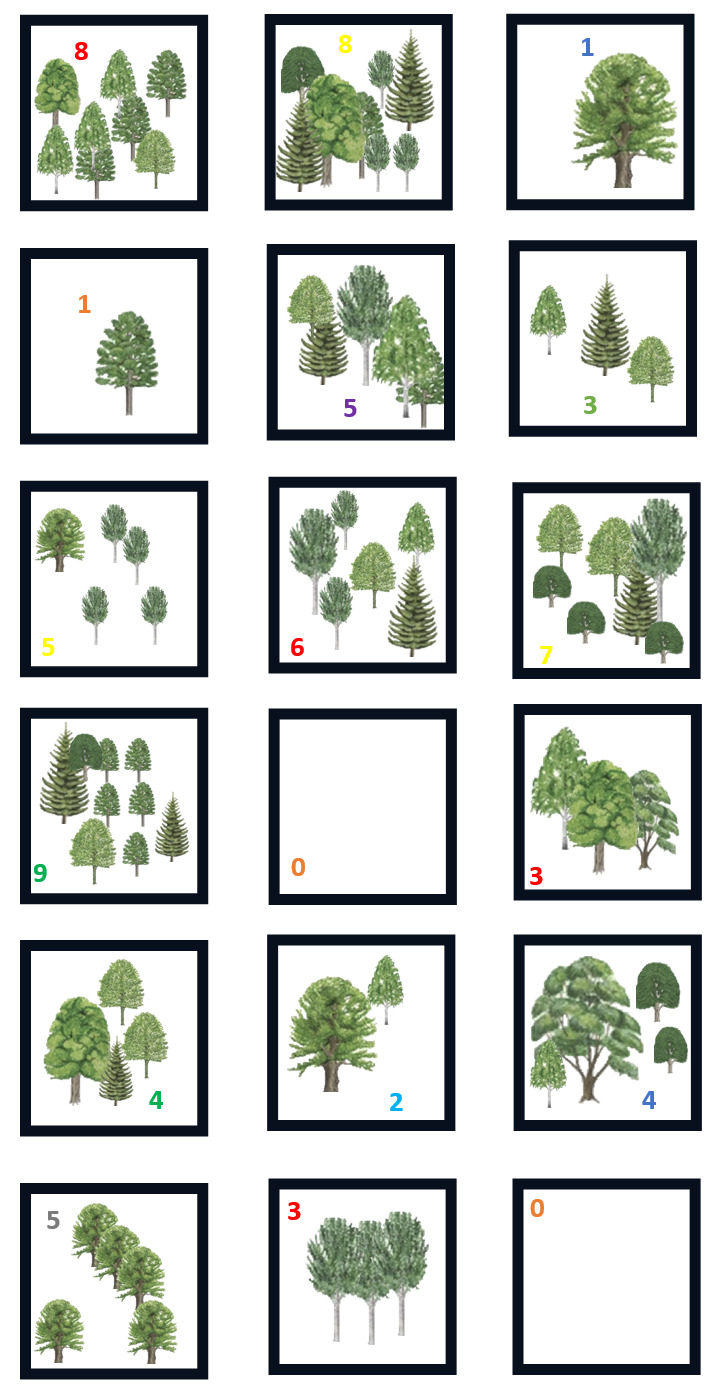 8

8

1

1

5

3

5

6

7

9

0

3

4

2

4

5

3

0