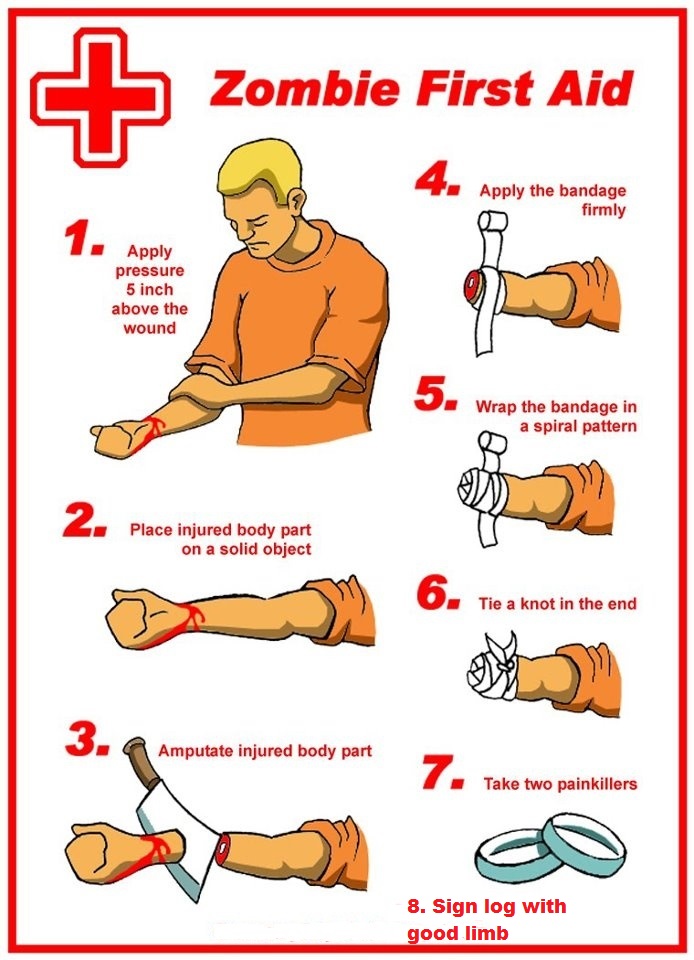 Zombie First Aid

1. Apply pressure 5 inch above the wound

2. Place injured body part on a solid object

3. Amputate injured body part

4. Apply the bandage firmly

5. Wrap the bandage in a spiral pattern

6. Tie a knot in the end

7. Take two painkillers

8. Sign log with good limb