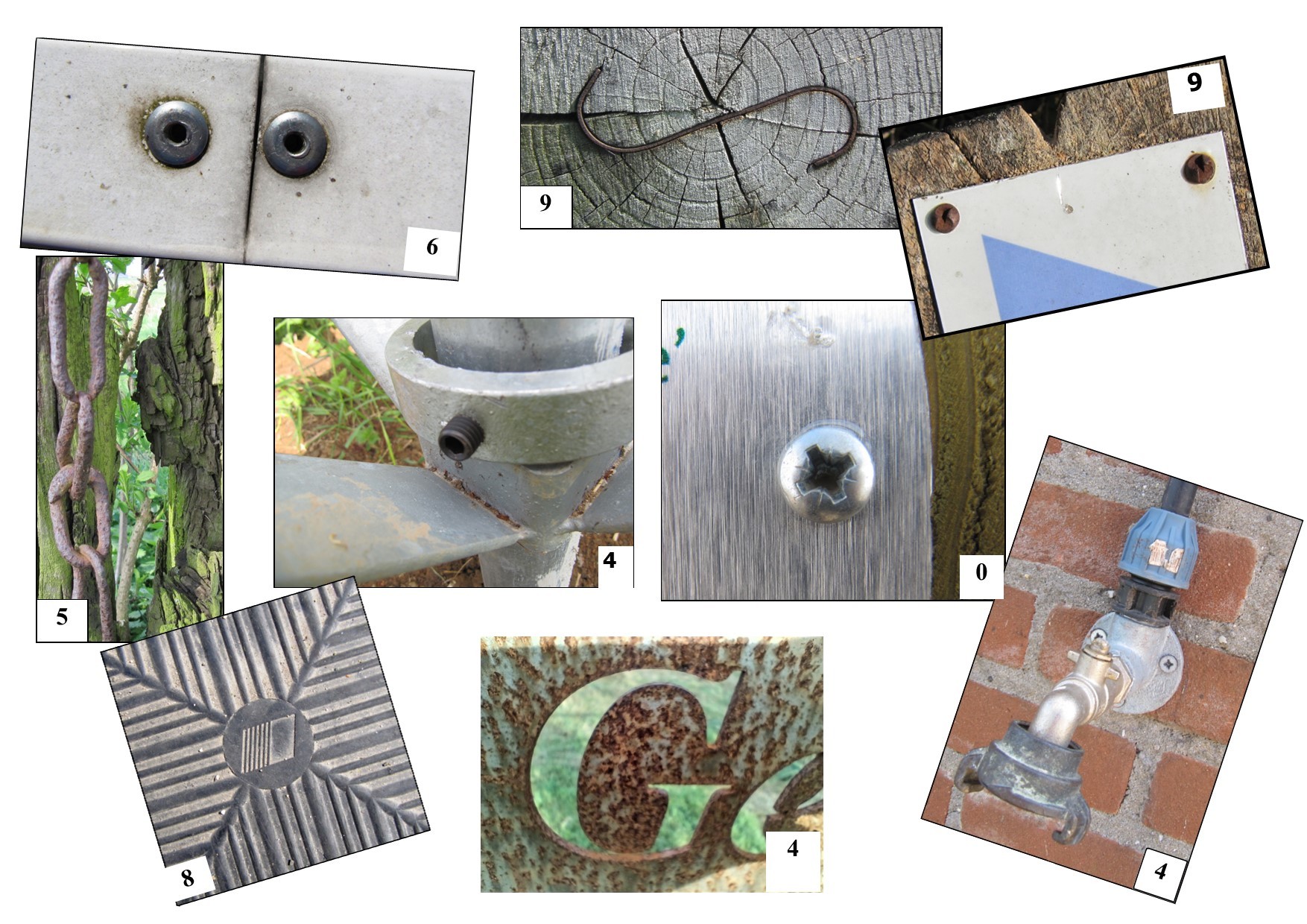 6

9

9

5

4

0

8

G

4

4