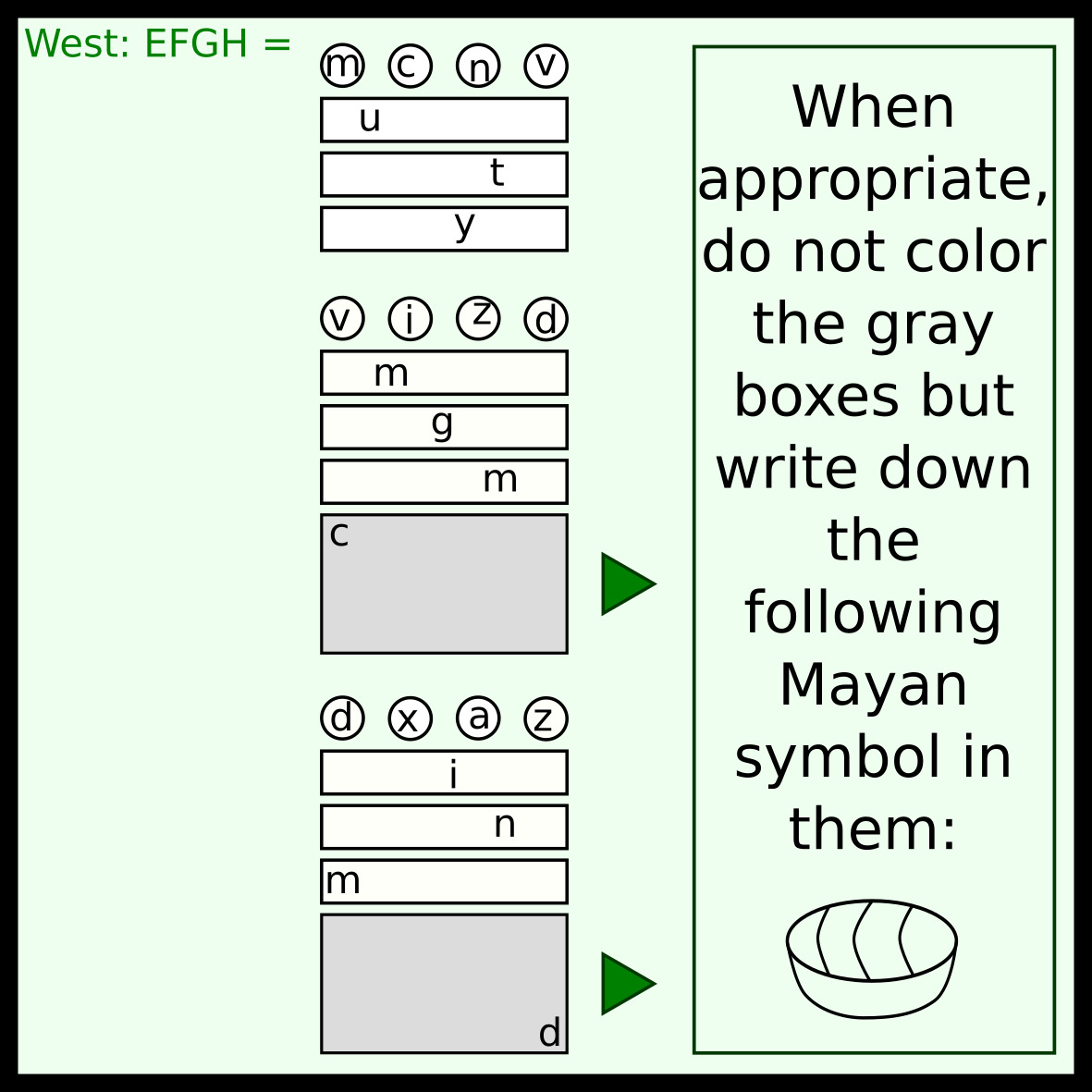 West: EFGH =

m c n v

u

t

y

v i z d

m

g

m

c

d x a z

i

n

m

d

When appropriate, do not color the gray boxes but write down the following Mayan symbol in them: