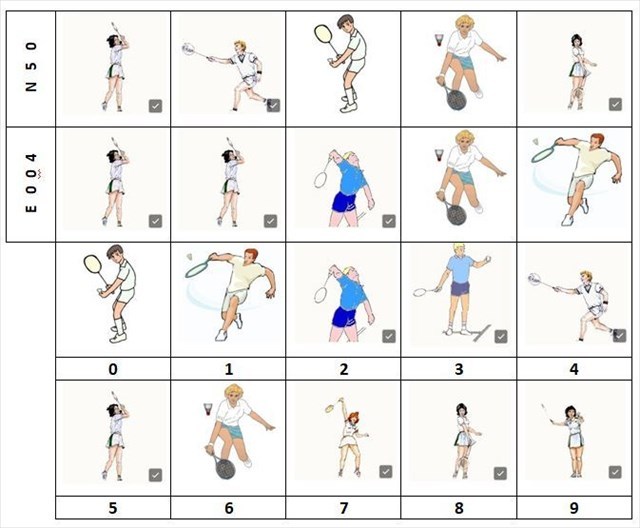 N 5 0

E 0 0 4

| 0 | 1 | 2 | 3 | 4 |
|---|---|---|---|---|

| 5 | 6 | 7 | 8 | 9 |
|---|---|---|---|---|