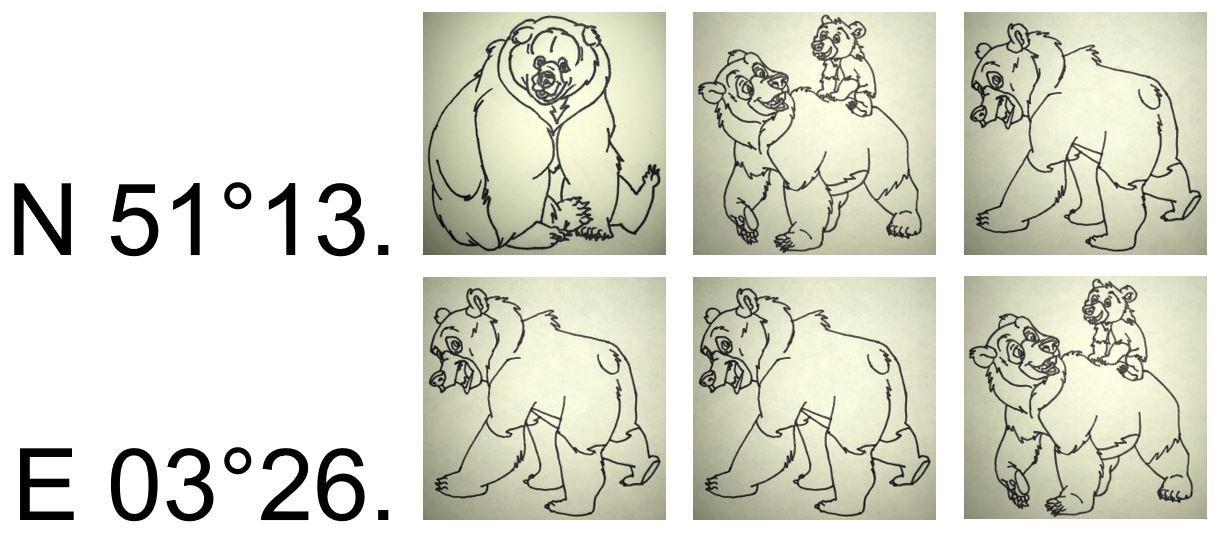 N 51°13.

E 03°26.