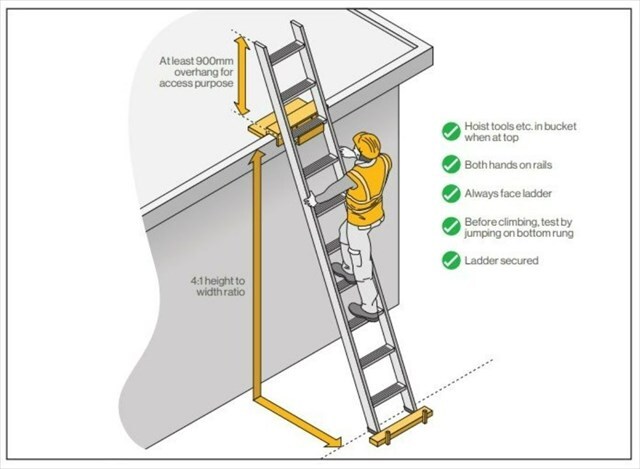 At least 900mm overhang for access purpose

4:1 height to width ratio

Hoist tools etc. in bucket when at top

Both hands on rails

Always face ladder

Before climbing, test by jumping on bottom rung

Ladder secured