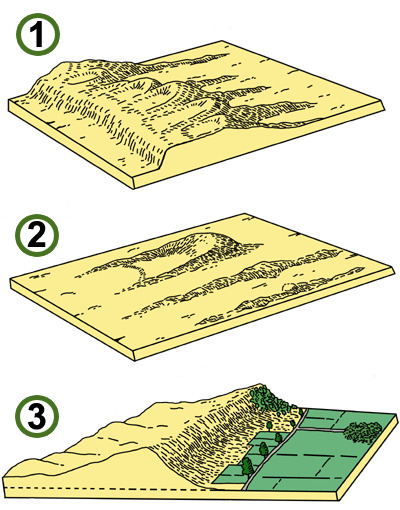 1

2

3