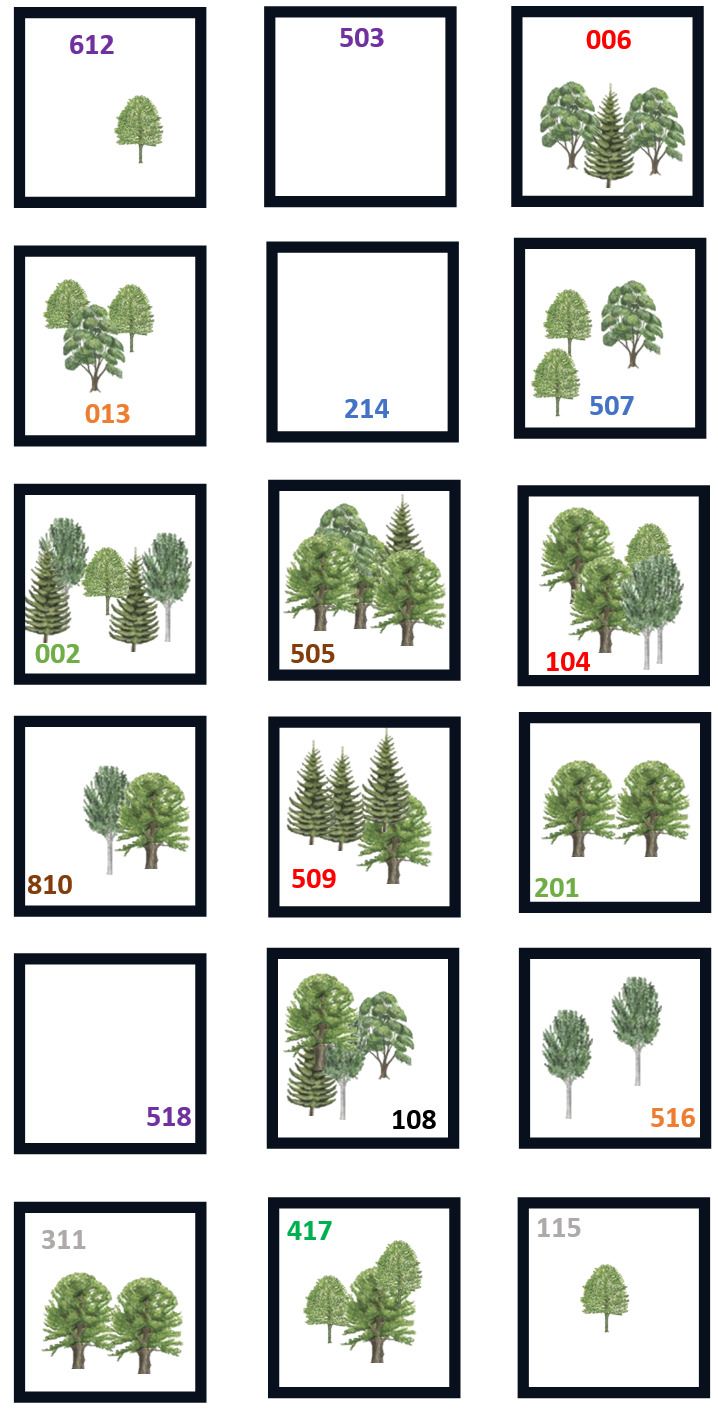 612

503

006

013

214

507

002

505

104

810

509

201

518

108

516

311

417

115