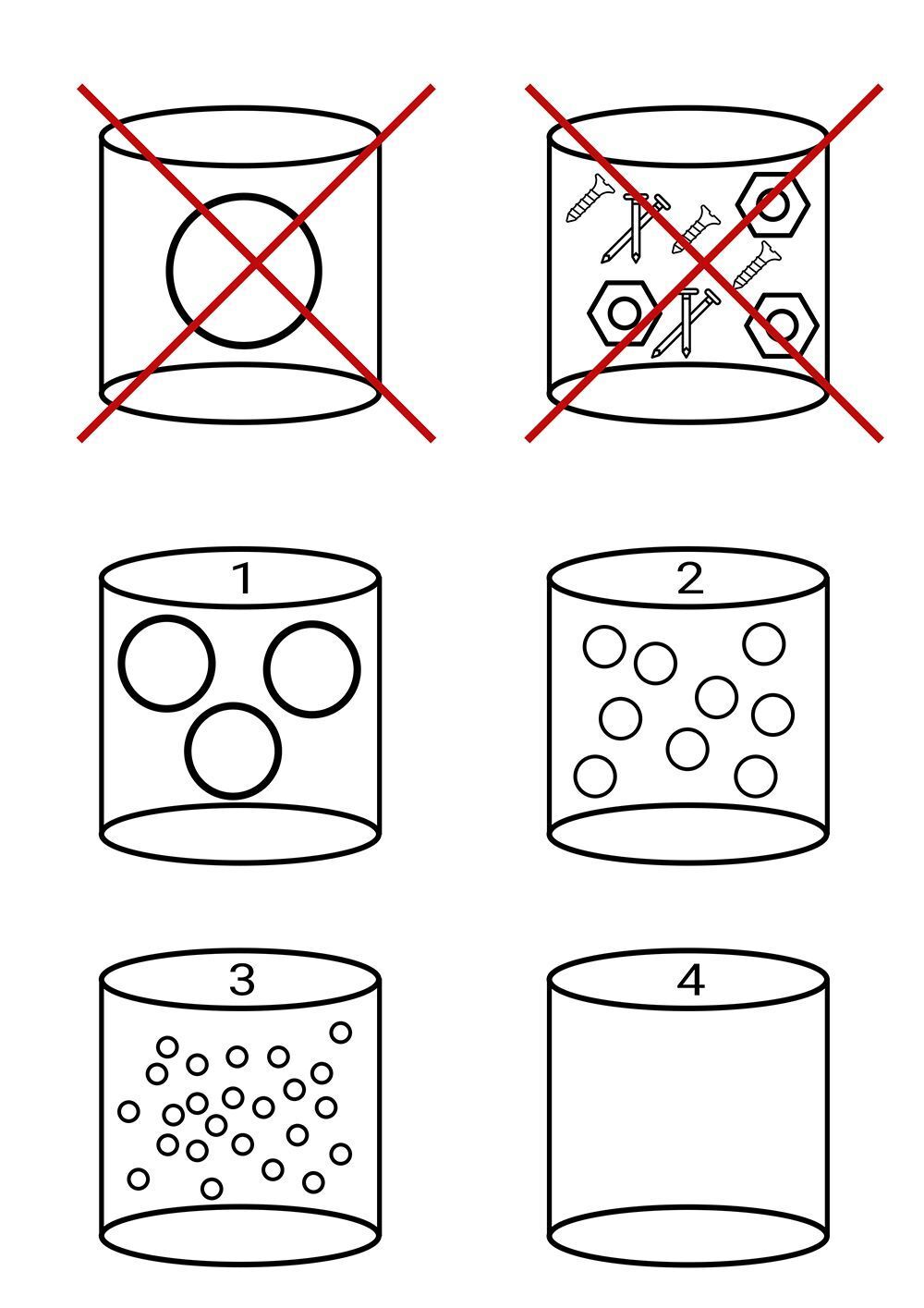 1

2

3

4