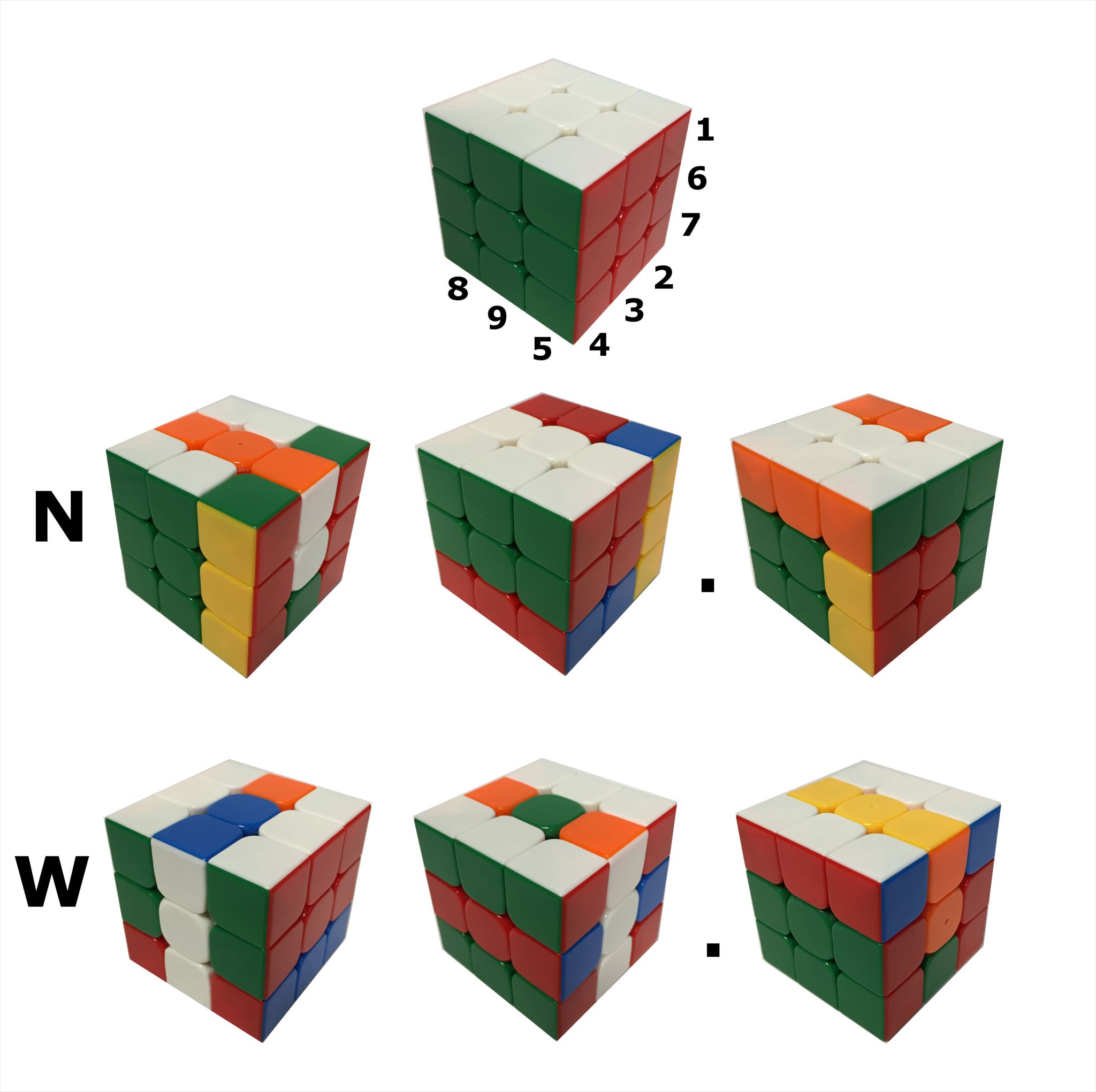 1
6
7
2
3
4
5
9
8

N

.

W

.