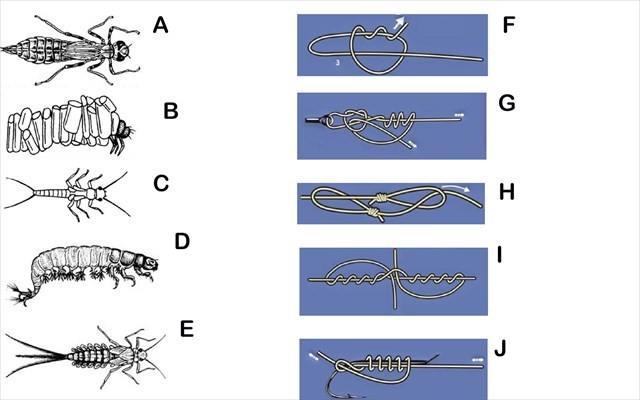 A
B
C
D
E
3
F
G
H
I
J