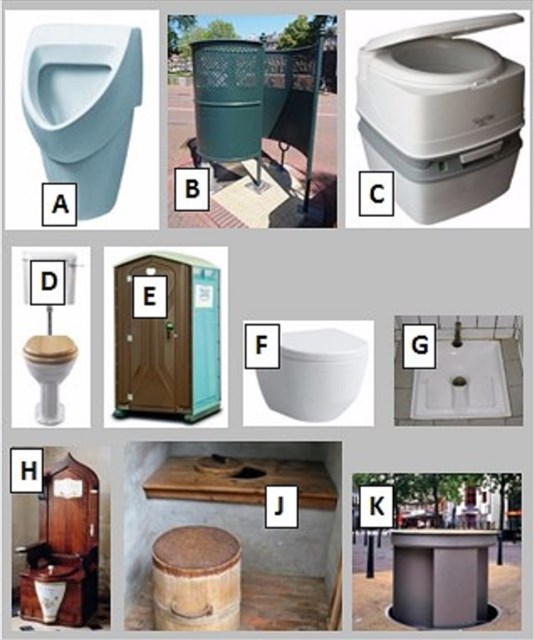 A

B

C

D

E

F

G

H

J

K