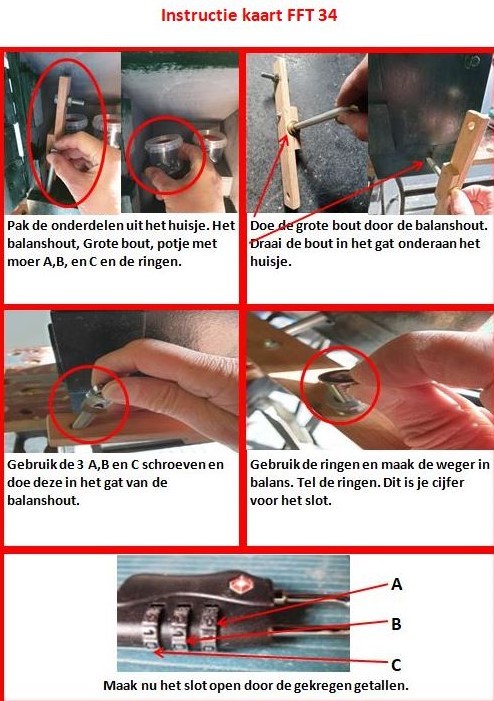 Instructie kaart FFT 34

Pak de onderdelen uit het huisje. Het balanshout, Grote bout, potje met moer A,B, en C en de ringen.

Doe de grote bout door de balanshout. Draai de bout in het gat onderaan het huisje.

Gebruik de 3 A,B en C schroeven en doe deze in het gat van de balanshout.

Gebruik de ringen en maak de weger in balans. Tel de ringen. Dit is je cijfer voor het slot.

A

B

C

Maak nu het slot open door de gekregen getallen.