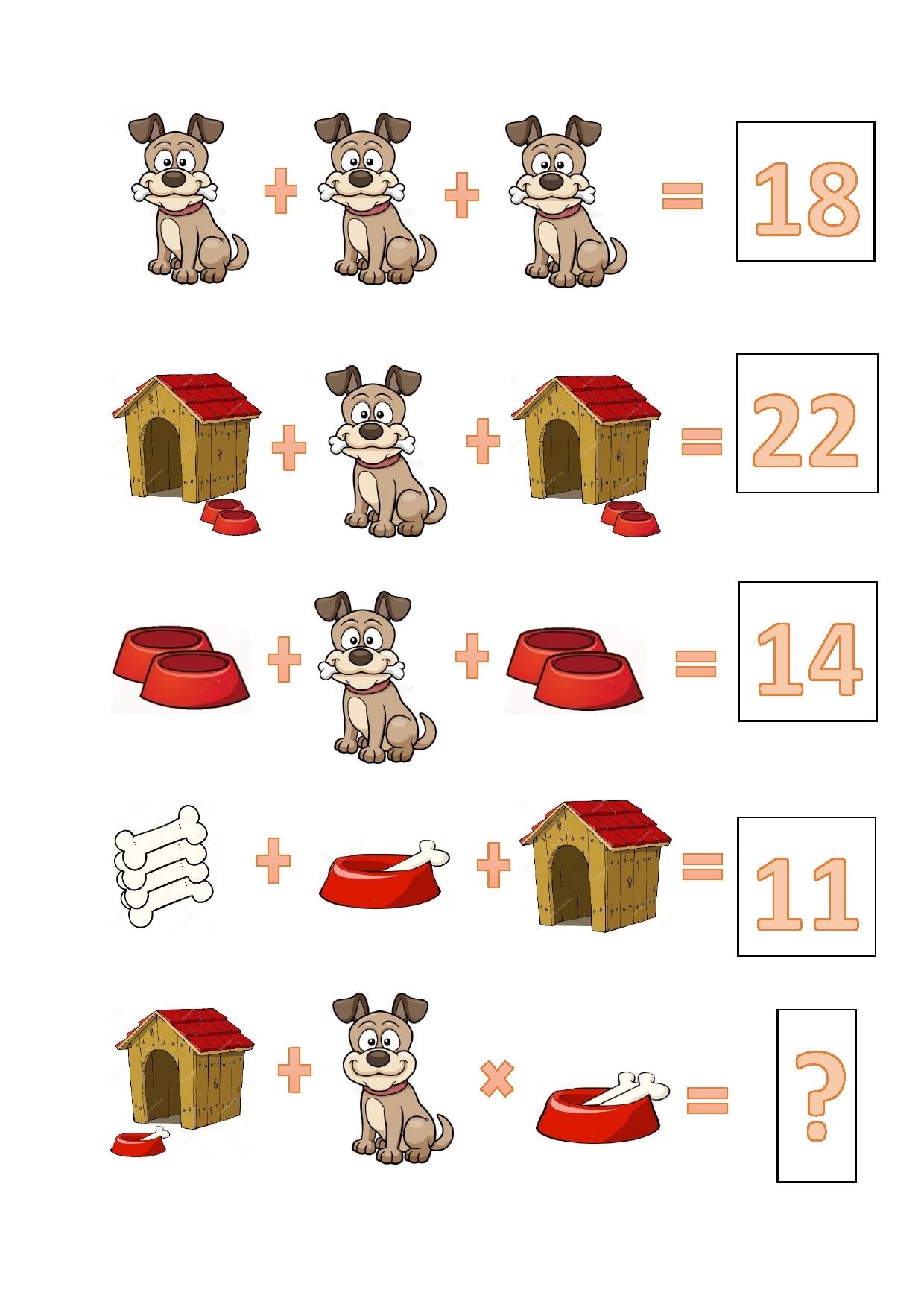 + + = 18

+ + = 22

+ + = 14

+ + = 11

+ × = ?