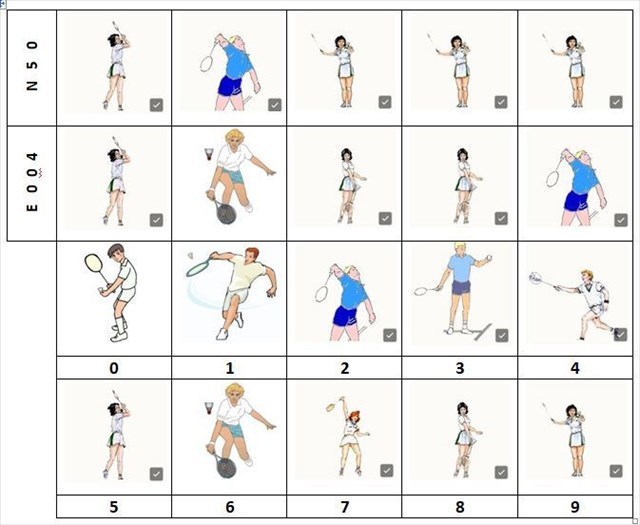 N 5 0

E 0 0 4

0 1 2 3 4

5 6 7 8 9