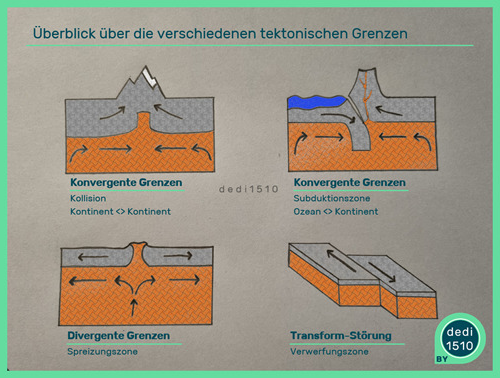 Überblick über die verschiedenen tektonischen Grenzen

Konvergente Grenzen
Kollision
Kontinent <> Kontinent

dedi1510

Konvergente Grenzen
Subduktionszone
Ozean <> Kontinent

Divergente Grenzen
Spreizungszone

Transform-Störung
Verwerfungszone

dedi 1510
BY