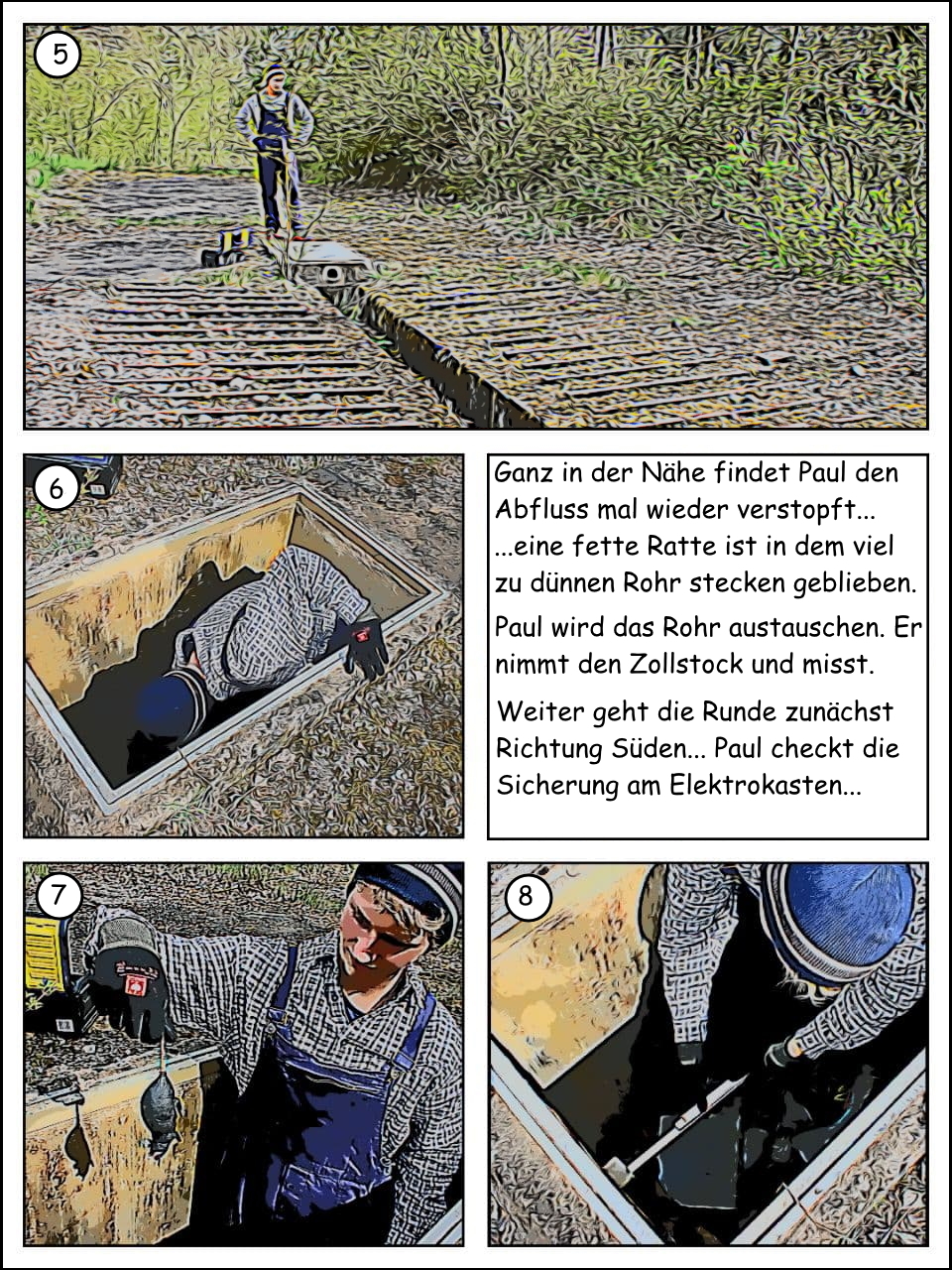 5

6

Ganz in der Nähe findet Paul den Abfluss mal wieder verstopft... ...eine fette Ratte ist in dem viel zu dünnen Rohr stecken geblieben.

Paul wird das Rohr austauschen. Er nimmt den Zollstock und misst.

Weiter geht die Runde zunächst Richtung Süden... Paul checkt die Sicherung am Elektrokasten...

7

8