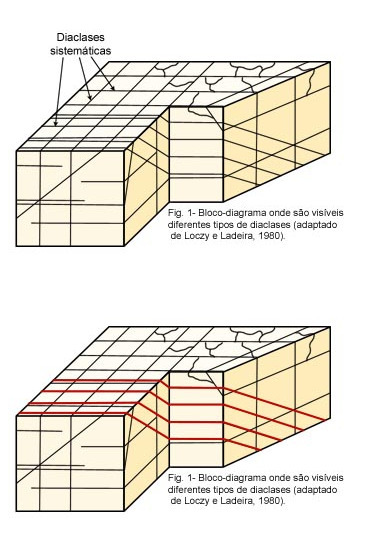 Diaclases sistemáticas

Fig. 1- Bloco-diagrama onde são visíveis diferentes tipos de diaclases (adaptado de Loczy e Ladeira, 1980).

Fig. 1- Bloco-diagrama onde são visíveis diferentes tipos de diaclases (adaptado de Loczy e Ladeira, 1980).