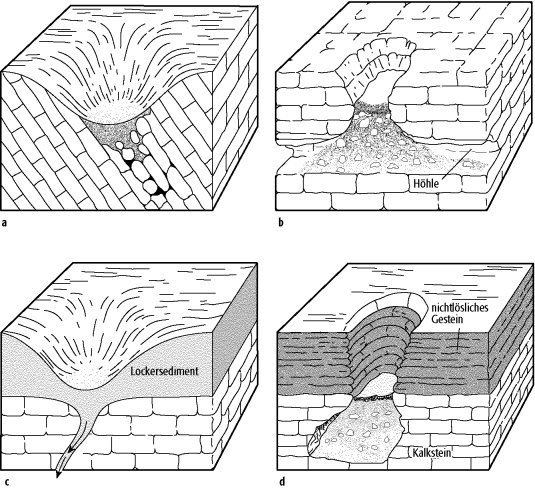 a

Höhle

b

Lockersediment

c

nichtlösliches Gestein

Kalkstein

d