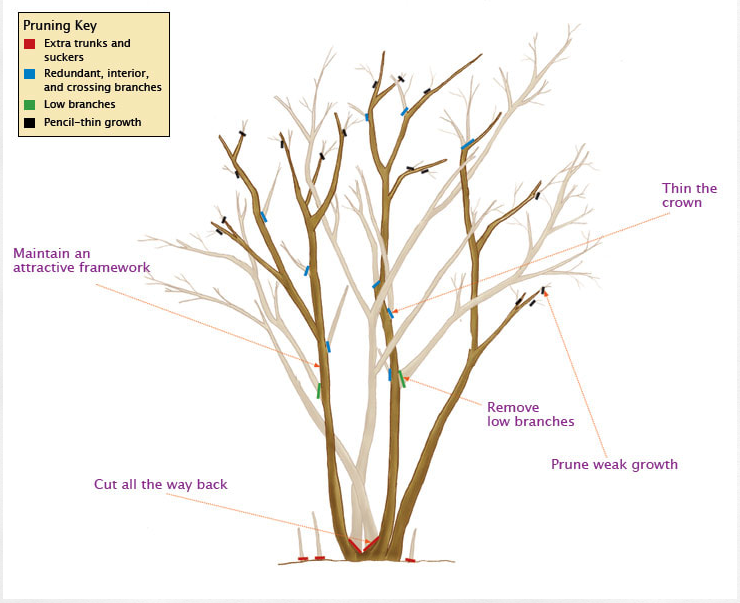 Pruning Key
Extra trunks and suckers
Redundant, interior, and crossing branches
Low branches
Pencil-thin growth

Thin the crown

Maintain an attractive framework

Remove low branches

Prune weak growth

Cut all the way back