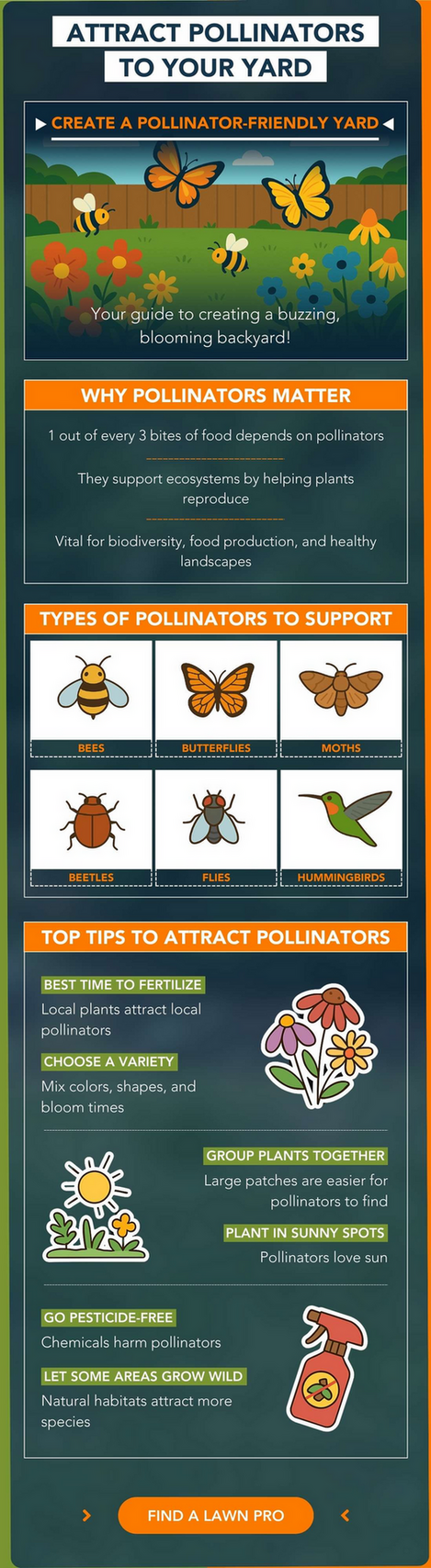 ATTRACT POLLINATORS TO YOUR YARD

CREATE A POLLINATOR-FRIENDLY YARD

Your guide to creating a buzzing, blooming backyard!

WHY POLLINATORS MATTER

1 out of every 3 bites of food depends on pollinators

They support ecosystems by helping plants reproduce

Vital for biodiversity, food production, and healthy landscapes

TYPES OF POLLINATORS TO SUPPORT

BEES

BUTTERFLIES

MOTHS

BEETLES

FLIES

HUMMINGBIRDS

TOP TIPS TO ATTRACT POLLINATORS

BEST TIME TO FERTILIZE
Local plants attract local pollinators

CHOOSE A VARIETY
Mix colors, shapes, and bloom times

GROUP PLANTS TOGETHER
Large patches are easier for pollinators to find

PLANT IN SUNNY SPOTS
Pollinators love sun

GO PESTICIDE-FREE
Chemicals harm pollinators

LET SOME AREAS GROW WILD
Natural habitats attract more species

FIND A LAWN PRO