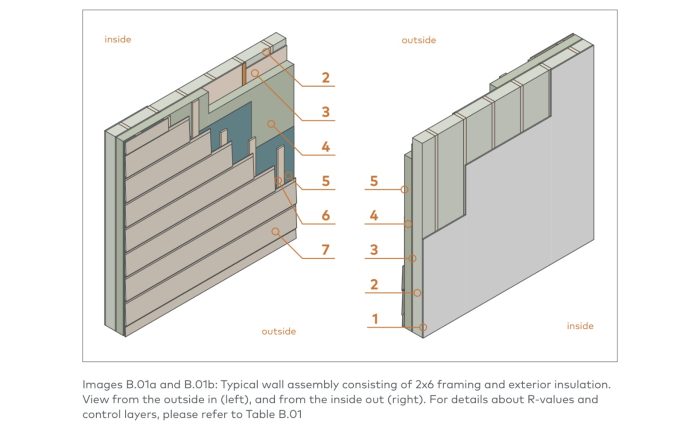 inside

2

3

4

5

6

7

outside

outside

5

4

3

2

1

inside

Images B.01a and B.01b: Typical wall assembly consisting of 2x6 framing and exterior insulation. View from the outside in (left), and from the inside out (right). For details about R-values and control layers, please refer to Table B.01