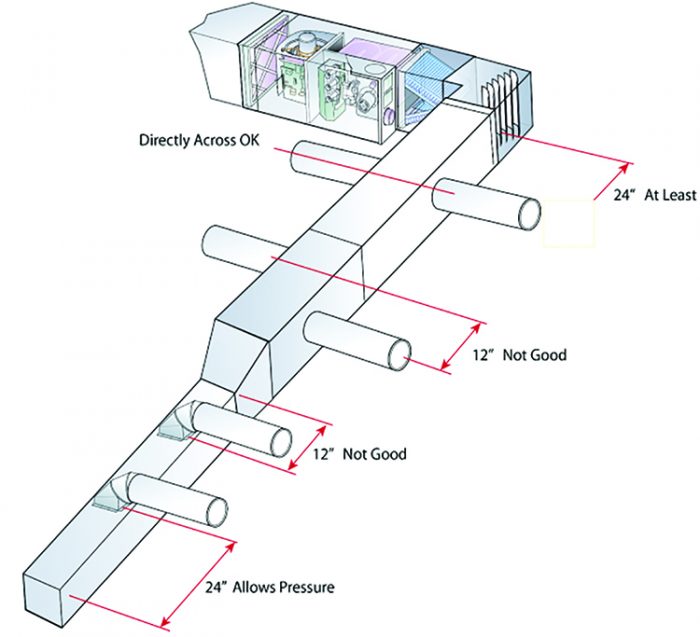 Directly Across OK

24" At Least

12" Not Good

12" Not Good

24" Allows Pressure