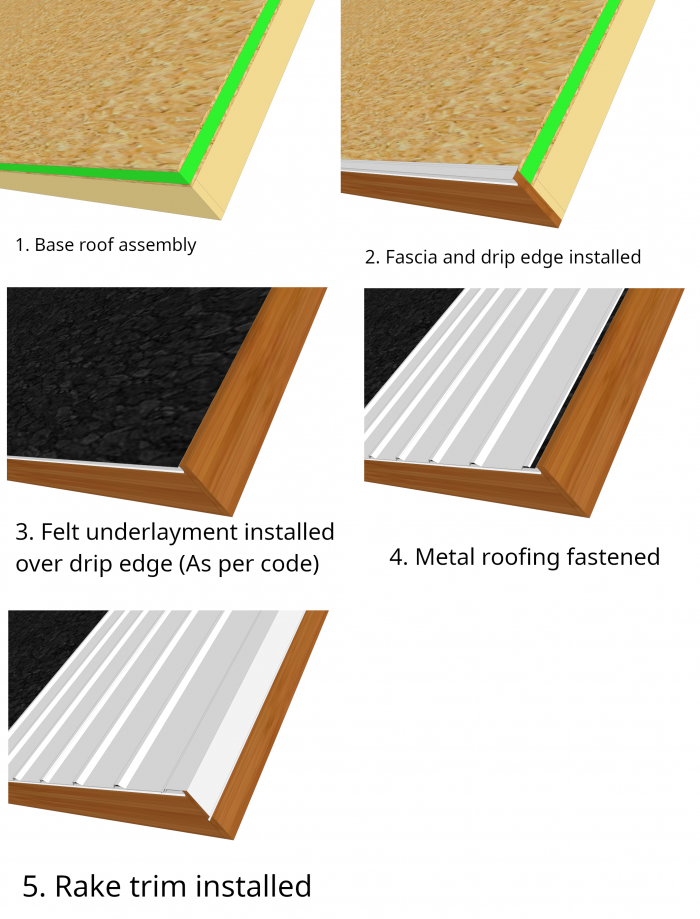 1. Base roof assembly

2. Fascia and drip edge installed

3. Felt underlayment installed over drip edge (As per code)

4. Metal roofing fastened

5. Rake trim installed