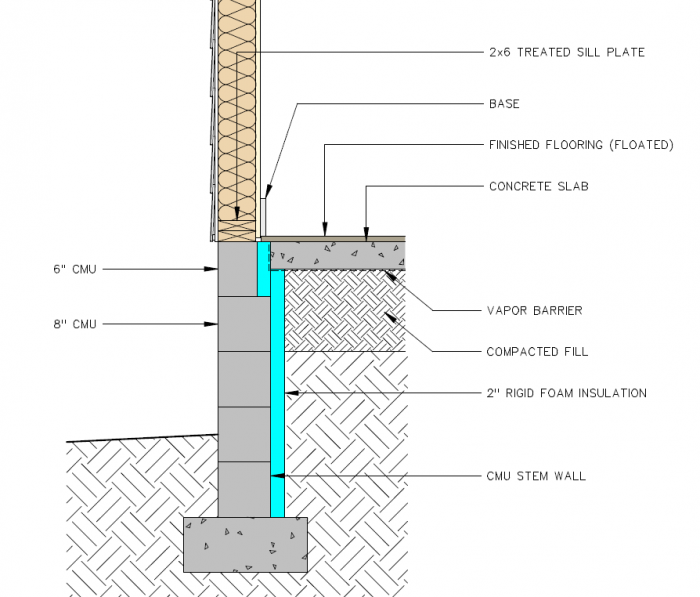 2x6 TREATED SILL PLATE

BASE

FINISHED FLOORING (FLOATED)

CONCRETE SLAB

6" CMU

8" CMU

VAPOR BARRIER

COMPACTED FILL

2" RIGID FOAM INSULATION

CMU STEM WALL