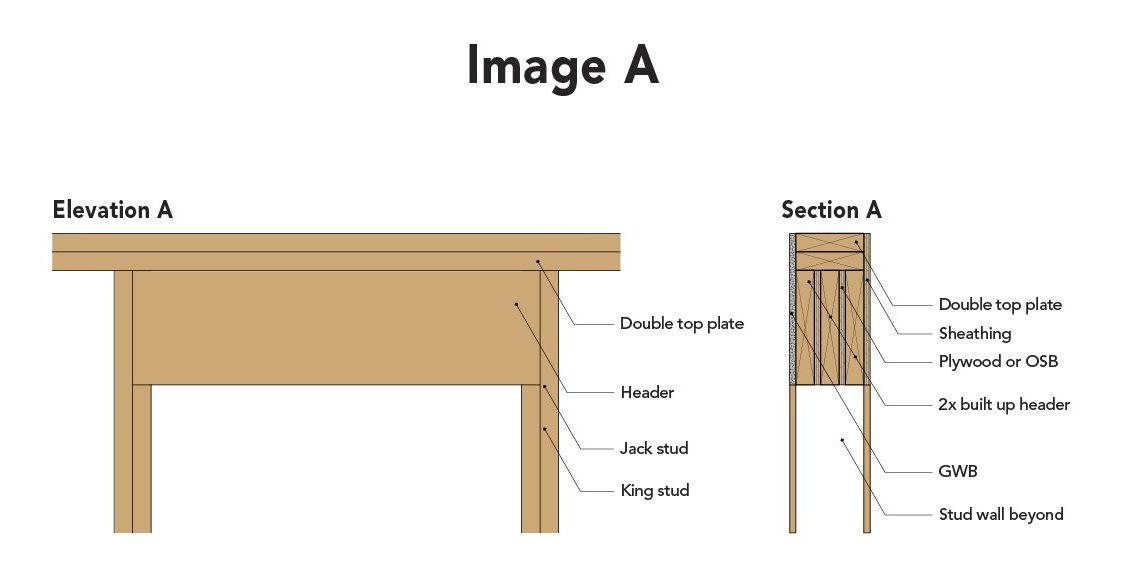 Image A

Elevation A

Double top plate

Header

Jack stud

King stud

Section A

Double top plate

Sheathing

Plywood or OSB

2x built up header

GWB

Stud wall beyond