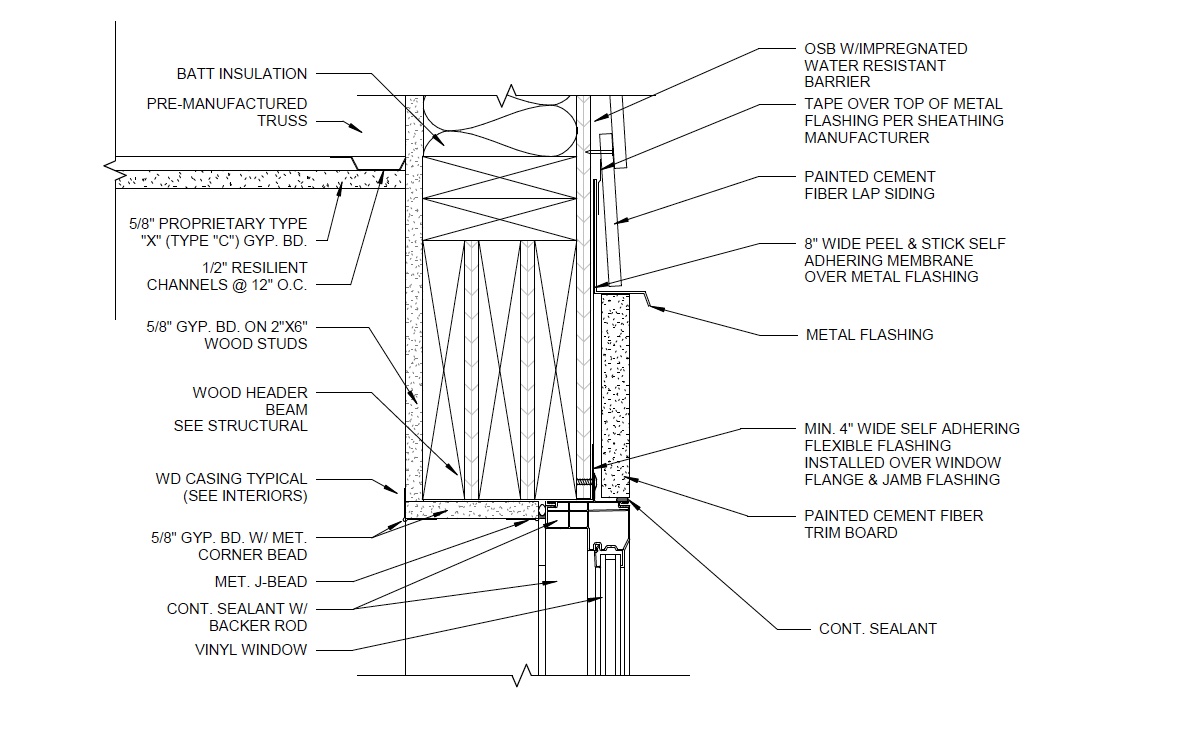 BATT INSULATION

PRE-MANUFACTURED TRUSS

5/8" PROPRIETARY TYPE "X" (TYPE "C") GYP. BD.

1/2" RESILIENT CHANNELS @ 12" O.C.

5/8" GYP. BD. ON 2"X6" WOOD STUDS

WOOD HEADER BEAM SEE STRUCTURAL

WD CASING TYPICAL (SEE INTERIORS)

5/8" GYP. BD. W/ MET. CORNER BEAD

MET. J-BEAD

CONT. SEALANT W/ BACKER ROD

VINYL WINDOW

OSB W/IMPREGNATED WATER RESISTANT BARRIER

TAPE OVER TOP OF METAL FLASHING PER SHEATHING MANUFACTURER

PAINTED CEMENT FIBER LAP SIDING

8" WIDE PEEL & STICK SELF ADHERING MEMBRANE OVER METAL FLASHING

METAL FLASHING

MIN. 4" WIDE SELF ADHERING FLEXIBLE FLASHING INSTALLED OVER WINDOW FLANGE & JAMB FLASHING

PAINTED CEMENT FIBER TRIM BOARD

CONT. SEALANT