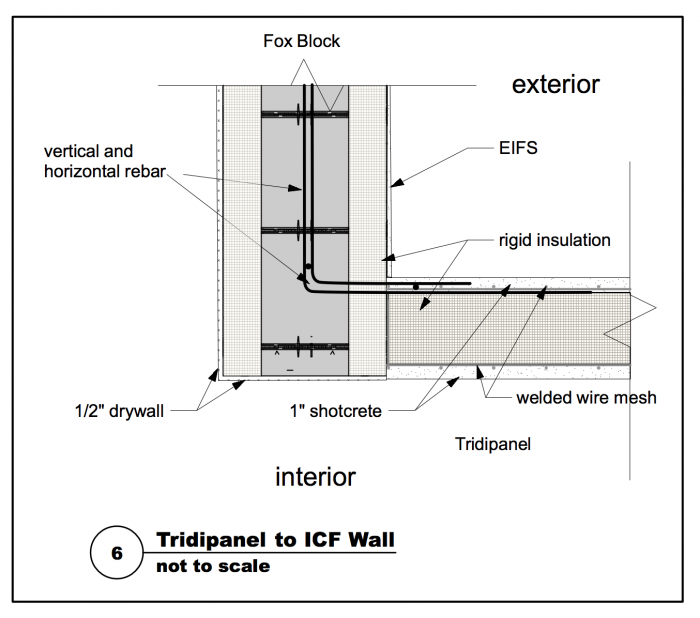 Fox Block

exterior

vertical and horizontal rebar

EIFS

rigid insulation

1/2" drywall

1" shotcrete

welded wire mesh

Tridipanel

interior

6

Tridipanel to ICF Wall

not to scale