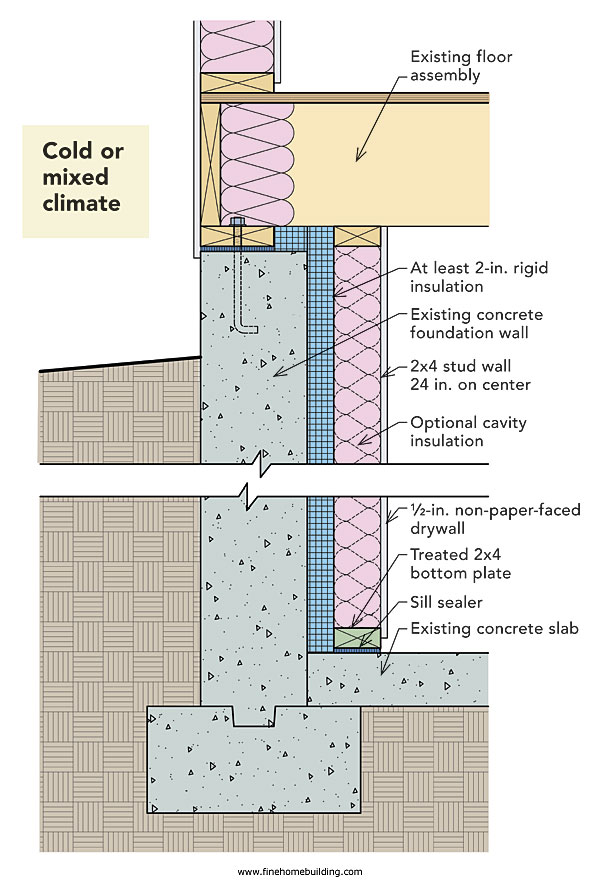 Cold or mixed climate

Existing floor assembly

At least 2-in. rigid insulation

Existing concrete foundation wall

2x4 stud wall 24 in. on center

Optional cavity insulation

½-in. non-paper-faced drywall

Treated 2x4 bottom plate

Sill sealer

Existing concrete slab

www.finehomebuilding.com