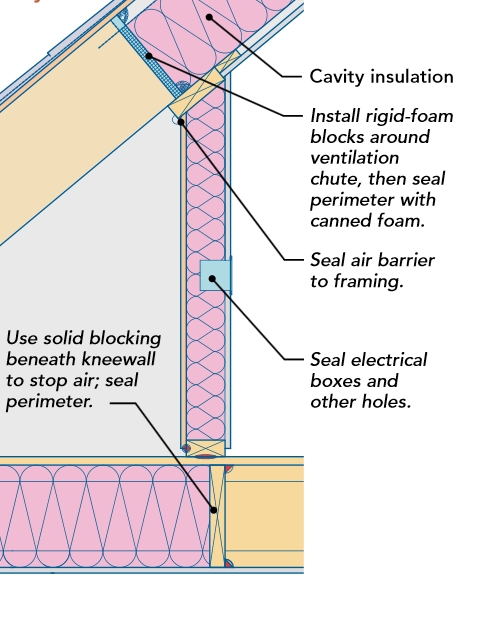 Cavity insulation

Install rigid-foam blocks around ventilation chute, then seal perimeter with canned foam.

Seal air barrier to framing.

Seal electrical boxes and other holes.

Use solid blocking beneath kneewall to stop air; seal perimeter.