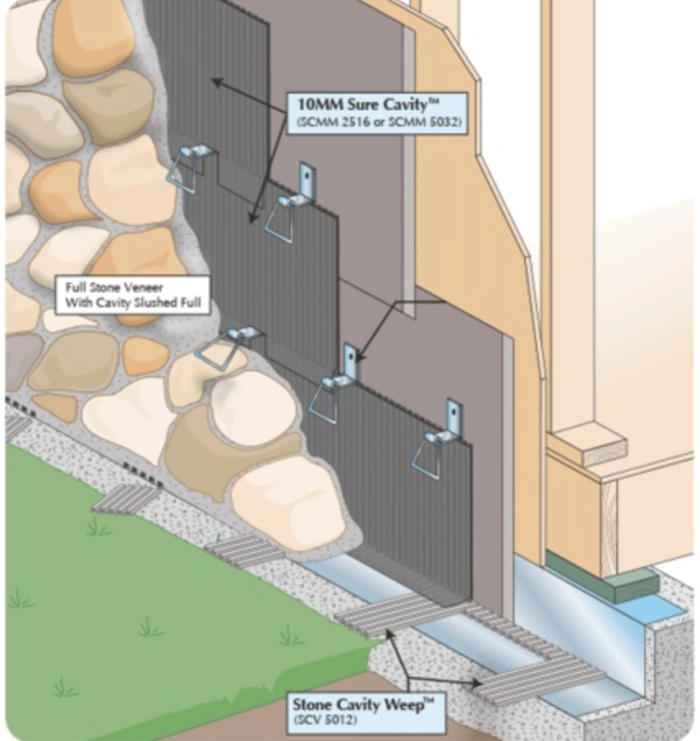 10MM Sure Cavity™
(SCMM 2516 or SCMM 5032)

Full Stone Veneer
With Cavity Slushed Full

Stone Cavity Weep™
(SCV 5012)