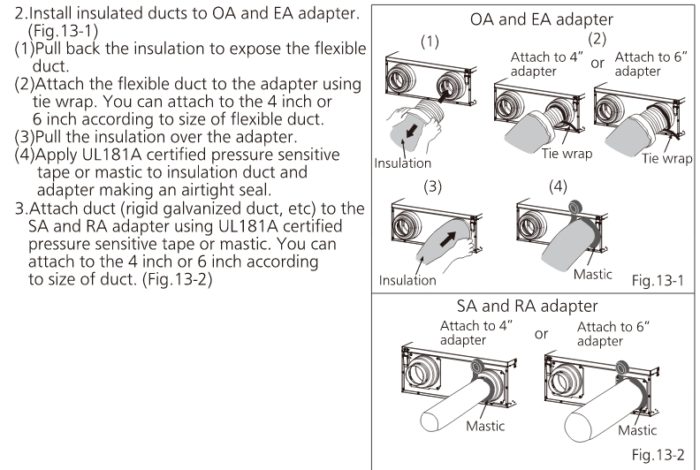 2.Install insulated ducts to OA and EA adapter. (Fig.13-1)
(1)Pull back the insulation to expose the flexible duct.
(2)Attach the flexible duct to the adapter using tie wrap. You can attach to the 4 inch or 6 inch according to size of flexible duct.
(3)Pull the insulation over the adapter.
(4)Apply UL181A certified pressure sensitive tape or mastic to insulation duct and adapter making an airtight seal.
3.Attach duct (rigid galvanized duct, etc) to the SA and RA adapter using UL181A certified pressure sensitive tape or mastic. You can attach to the 4 inch or 6 inch according to size of duct. (Fig.13-2)

OA and EA adapter
(1)
Insulation
(2)
Attach to 4" adapter
or
Attach to 6" adapter
Tie wrap
Tie wrap
(3)
Insulation
(4)
Mastic
Fig.13-1

SA and RA adapter
Attach to 4" adapter
or
Attach to 6" adapter
Mastic
Mastic
Fig.13-2