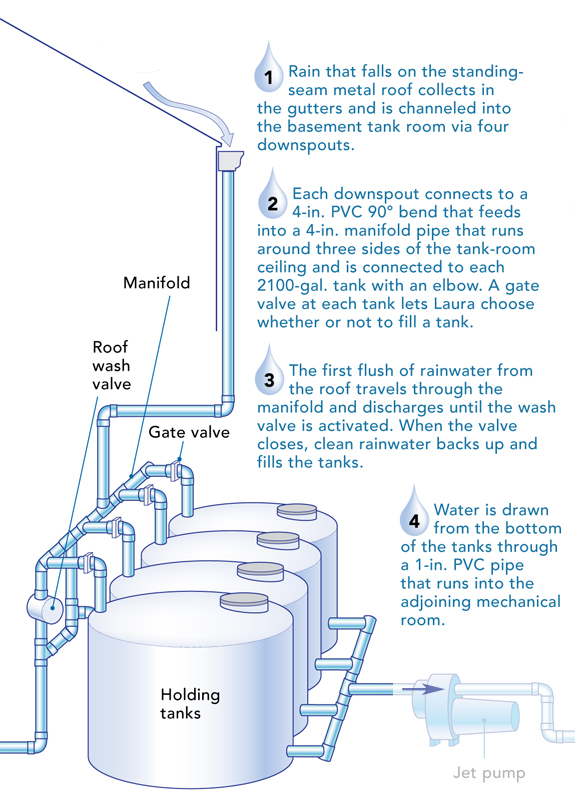 1 Rain that falls on the standing-seam metal roof collects in the gutters and is channeled into the basement tank room via four downspouts.

2 Each downspout connects to a 4-in. PVC 90° bend that feeds into a 4-in. manifold pipe that runs around three sides of the tank-room ceiling and is connected to each 2100-gal. tank with an elbow. A gate valve at each tank lets Laura choose whether or not to fill a tank.

3 The first flush of rainwater from the roof travels through the manifold and discharges until the wash valve is activated. When the valve closes, clean rainwater backs up and fills the tanks.

4 Water is drawn from the bottom of the tanks through a 1-in. PVC pipe that runs into the adjoining mechanical room.

Manifold

Roof wash valve

Gate valve

Holding tanks

Jet pump