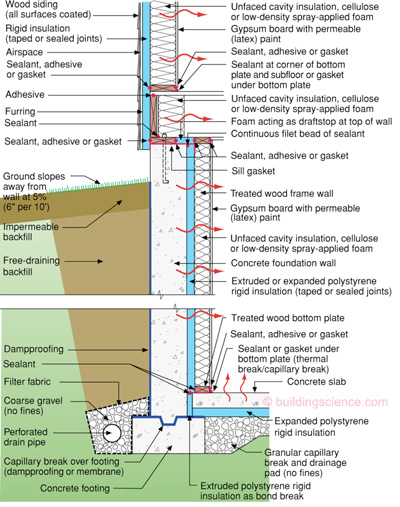 Wood siding (all surfaces coated)

Rigid insulation (taped or sealed joints)

Airspace

Sealant, adhesive or gasket

Adhesive

Furring

Sealant

Sealant, adhesive or gasket

Ground slopes away from wall at 5% (6" per 10')

Impermeable backfill

Free-draining backfill

Dampproofing

Sealant

Filter fabric

Coarse gravel (no fines)

Perforated drain pipe

Capillary break over footing (dampproofing or membrane)

Concrete footing

Unfaced cavity insulation, cellulose or low-density spray-applied foam

Gypsum board with permeable (latex) paint

Sealant, adhesive or gasket

Sealant at corner of bottom plate and subfloor or gasket under bottom plate

Unfaced cavity insulation, cellulose or low-density spray-applied foam

Foam acting as draftstop at top of wall

Continuous filet bead of sealant

Sealant, adhesive or gasket

Sill gasket

Treated wood frame wall

Gypsum board with permeable (latex) paint

Unfaced cavity insulation, cellulose or low-density spray-applied foam

Concrete foundation wall

Extruded or expanded polystyrene rigid insulation (taped or sealed joints)

Treated wood bottom plate

Sealant, adhesive or gasket

Sealant or gasket under bottom plate (thermal break/capillary break)

Concrete slab

© buildingscience.com

Expanded polystyrene rigid insulation

Granular capillary break and drainage pad (no fines)

Extruded polystyrene rigid insulation as bond break