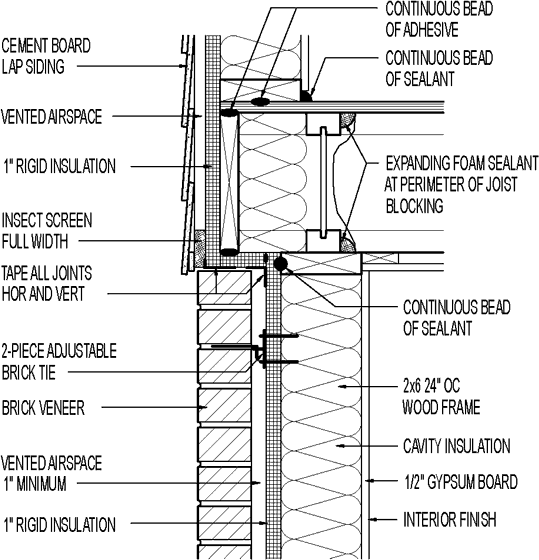 CEMENT BOARD LAP SIDING

VENTED AIRSPACE

1" RIGID INSULATION

INSECT SCREEN FULL WIDTH

TAPE ALL JOINTS HOR AND VERT

2-PIECE ADJUSTABLE BRICK TIE

BRICK VENEER

VENTED AIRSPACE 1" MINIMUM

1" RIGID INSULATION

CONTINUOUS BEAD OF ADHESIVE

CONTINUOUS BEAD OF SEALANT

EXPANDING FOAM SEALANT AT PERIMETER OF JOIST BLOCKING

CONTINUOUS BEAD OF SEALANT

2x6 24" OC WOOD FRAME

CAVITY INSULATION

1/2" GYPSUM BOARD

INTERIOR FINISH