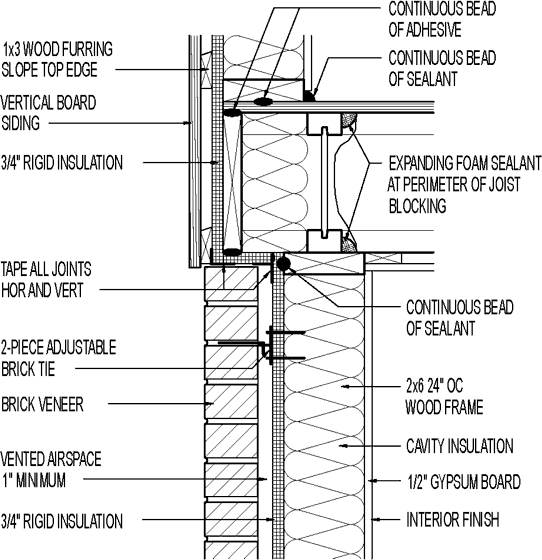 1x3 WOOD FURRING
SLOPE TOP EDGE

VERTICAL BOARD
SIDING

3/4" RIGID INSULATION

TAPE ALL JOINTS
HOR AND VERT

2-PIECE ADJUSTABLE
BRICK TIE

BRICK VENEER

VENTED AIRSPACE
1" MINIMUM

3/4" RIGID INSULATION

CONTINUOUS BEAD
OF ADHESIVE

CONTINUOUS BEAD
OF SEALANT

EXPANDING FOAM SEALANT
AT PERIMETER OF JOIST
BLOCKING

CONTINUOUS BEAD
OF SEALANT

2x6 24" OC
WOOD FRAME

CAVITY INSULATION

1/2" GYPSUM BOARD

INTERIOR FINISH