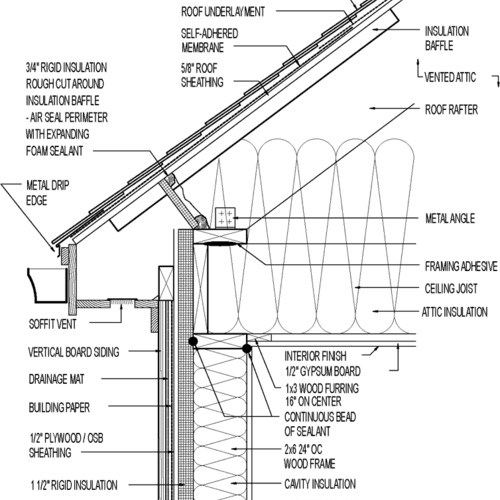 ROOF UNDERLAYMENT

SELF-ADHERED MEMBRANE

5/8" ROOF SHEATHING

INSULATION BAFFLE

VENTED ATTIC

ROOF RAFTER

3/4" RIGID INSULATION ROUGH CUT AROUND INSULATION BAFFLE - AIR SEAL PERIMETER WITH EXPANDING FOAM SEALANT

METAL DRIP EDGE

METAL ANGLE

FRAMING ADHESIVE

CEILING JOIST

ATTIC INSULATION

SOFFIT VENT

VERTICAL BOARD SIDING

DRAINAGE MAT

BUILDING PAPER

1/2" PLYWOOD / OSB SHEATHING

1 1/2" RIGID INSULATION

INTERIOR FINISH 1/2" GYPSUM BOARD

1x3 WOOD FURRING 16" ON CENTER

CONTINUOUS BEAD OF SEALANT

2x6 24" OC WOOD FRAME

CAVITY INSULATION