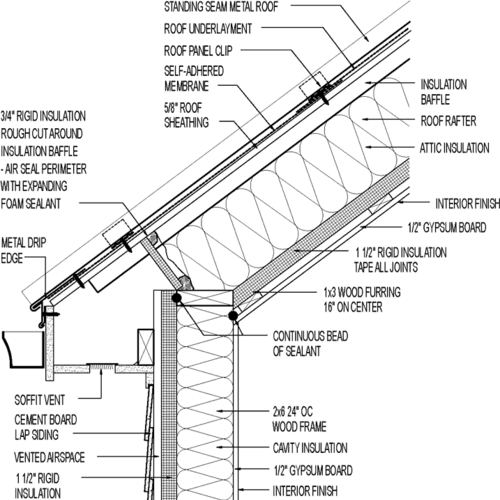 STANDING SEAM METAL ROOF

ROOF UNDERLAYMENT

ROOF PANEL CLIP

SELF-ADHERED MEMBRANE

5/8" ROOF SHEATHING

3/4" RIGID INSULATION ROUGH CUT AROUND INSULATION BAFFLE - AIR SEAL PERIMETER WITH EXPANDING FOAM SEALANT

METAL DRIP EDGE

INSULATION BAFFLE

ROOF RAFTER

ATTIC INSULATION

INTERIOR FINISH

1/2" GYPSUM BOARD

1 1/2" RIGID INSULATION TAPE ALL JOINTS

1x3 WOOD FURRING 16" ON CENTER

CONTINUOUS BEAD OF SEALANT

SOFFIT VENT

CEMENT BOARD LAP SIDING

VENTED AIRSPACE

1 1/2" RIGID INSULATION

2x6 24" OC WOOD FRAME

CAVITY INSULATION

1/2" GYPSUM BOARD

INTERIOR FINISH