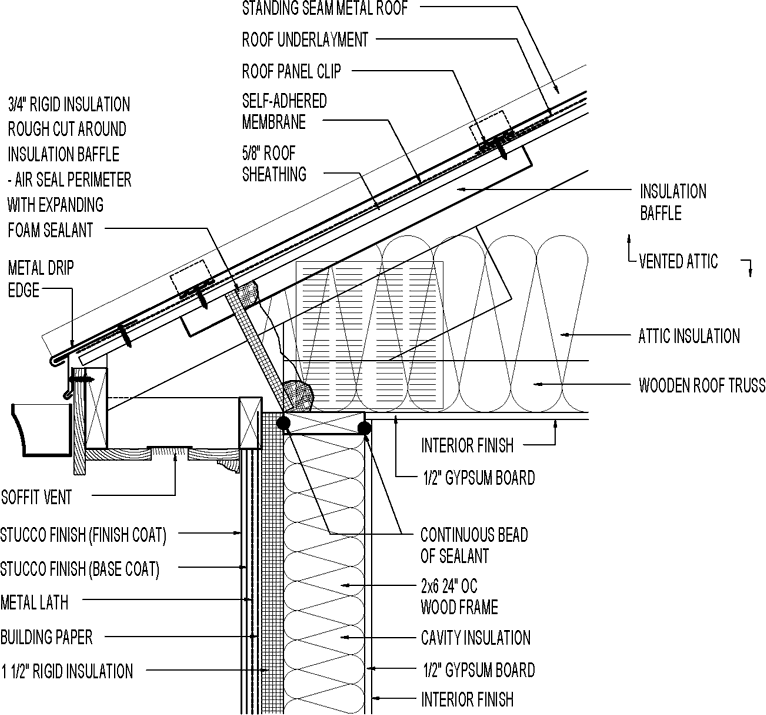 STANDING SEAM METAL ROOF
ROOF UNDERLAYMENT
ROOF PANEL CLIP
SELF-ADHERED MEMBRANE
5/8" ROOF SHEATHING
3/4" RIGID INSULATION ROUGH CUT AROUND INSULATION BAFFLE - AIR SEAL PERIMETER WITH EXPANDING FOAM SEALANT
METAL DRIP EDGE
INSULATION BAFFLE
VENTED ATTIC
ATTIC INSULATION
WOODEN ROOF TRUSS
INTERIOR FINISH
1/2" GYPSUM BOARD
SOFFIT VENT
STUCCO FINISH (FINISH COAT)
STUCCO FINISH (BASE COAT)
METAL LATH
BUILDING PAPER
1 1/2" RIGID INSULATION
CONTINUOUS BEAD OF SEALANT
2x6 24" OC WOOD FRAME
CAVITY INSULATION
1/2" GYPSUM BOARD
INTERIOR FINISH