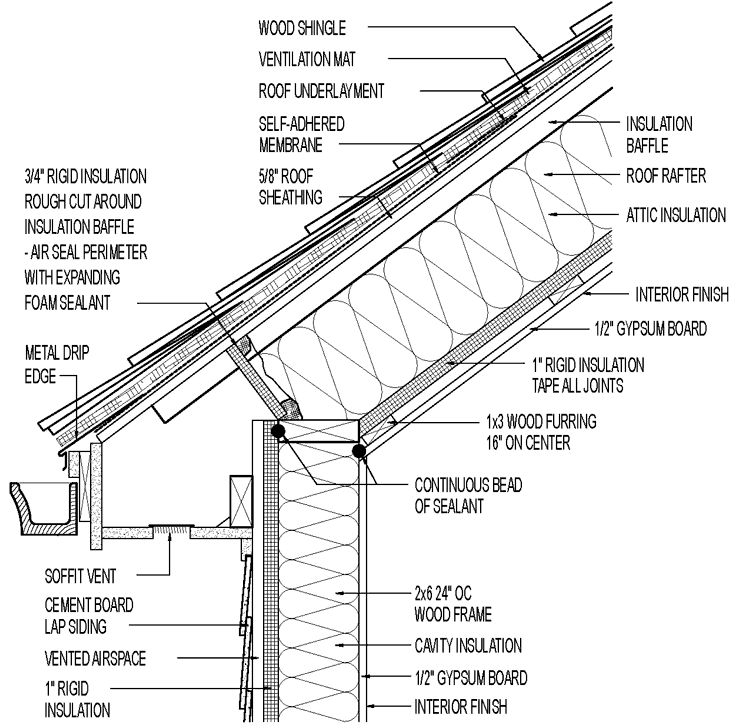 WOOD SHINGLE

VENTILATION MAT

ROOF UNDERLAYMENT

SELF-ADHERED MEMBRANE

5/8" ROOF SHEATHING

3/4" RIGID INSULATION ROUGH CUT AROUND INSULATION BAFFLE - AIR SEAL PERIMETER WITH EXPANDING FOAM SEALANT

METAL DRIP EDGE

INSULATION BAFFLE

ROOF RAFTER

ATTIC INSULATION

INTERIOR FINISH

1/2" GYPSUM BOARD

1" RIGID INSULATION TAPE ALL JOINTS

1x3 WOOD FURRING 16" ON CENTER

CONTINUOUS BEAD OF SEALANT

SOFFIT VENT

CEMENT BOARD LAP SIDING

VENTED AIRSPACE

1" RIGID INSULATION

2x6 24" OC WOOD FRAME

CAVITY INSULATION

1/2" GYPSUM BOARD

INTERIOR FINISH