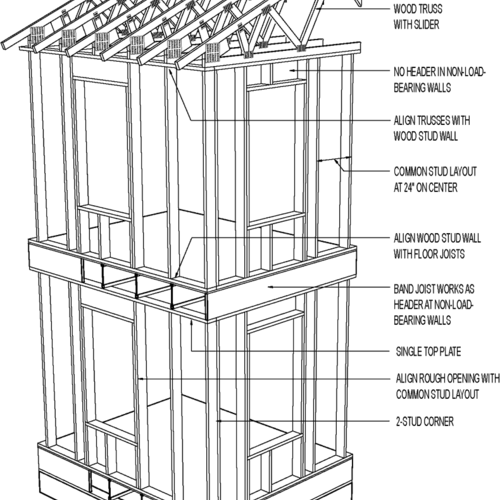 WOOD TRUSS WITH SLIDER

NO HEADER IN NON-LOAD-BEARING WALLS

ALIGN TRUSSES WITH WOOD STUD WALL

COMMON STUD LAYOUT AT 24" ON CENTER

ALIGN WOOD STUD WALL WITH FLOOR JOISTS

BAND JOIST WORKS AS HEADER AT NON-LOAD-BEARING WALLS

SINGLE TOP PLATE

ALIGN ROUGH OPENING WITH COMMON STUD LAYOUT

2-STUD CORNER