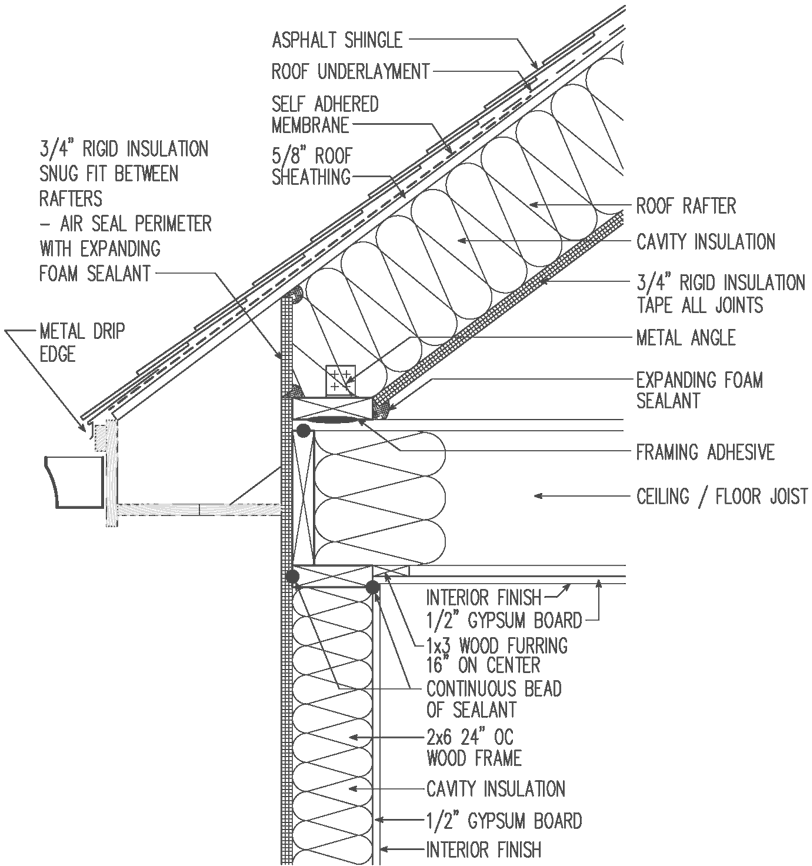 ASPHALT SHINGLE

ROOF UNDERLAYMENT

SELF ADHERED MEMBRANE

5/8" ROOF SHEATHING

3/4" RIGID INSULATION SNUG FIT BETWEEN RAFTERS
– AIR SEAL PERIMETER WITH EXPANDING FOAM SEALANT

METAL DRIP EDGE

ROOF RAFTER

CAVITY INSULATION

3/4" RIGID INSULATION TAPE ALL JOINTS

METAL ANGLE

EXPANDING FOAM SEALANT

FRAMING ADHESIVE

CEILING / FLOOR JOIST

INTERIOR FINISH

1/2" GYPSUM BOARD

1x3 WOOD FURRING 16" ON CENTER

CONTINUOUS BEAD OF SEALANT

2x6 24" OC WOOD FRAME

CAVITY INSULATION

1/2" GYPSUM BOARD

INTERIOR FINISH