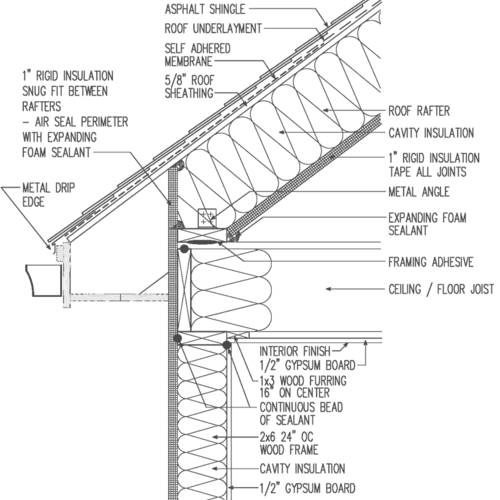 ASPHALT SHINGLE
ROOF UNDERLAYMENT
SELF ADHERED MEMBRANE
5/8" ROOF SHEATHING

1" RIGID INSULATION SNUG FIT BETWEEN RAFTERS – AIR SEAL PERIMETER WITH EXPANDING FOAM SEALANT

METAL DRIP EDGE

ROOF RAFTER
CAVITY INSULATION
1" RIGID INSULATION TAPE ALL JOINTS
METAL ANGLE
EXPANDING FOAM SEALANT
FRAMING ADHESIVE
CEILING / FLOOR JOIST

INTERIOR FINISH
1/2" GYPSUM BOARD
1x3 WOOD FURRING 16" ON CENTER
CONTINUOUS BEAD OF SEALANT
2x6 24" OC WOOD FRAME
CAVITY INSULATION
1/2" GYPSUM BOARD