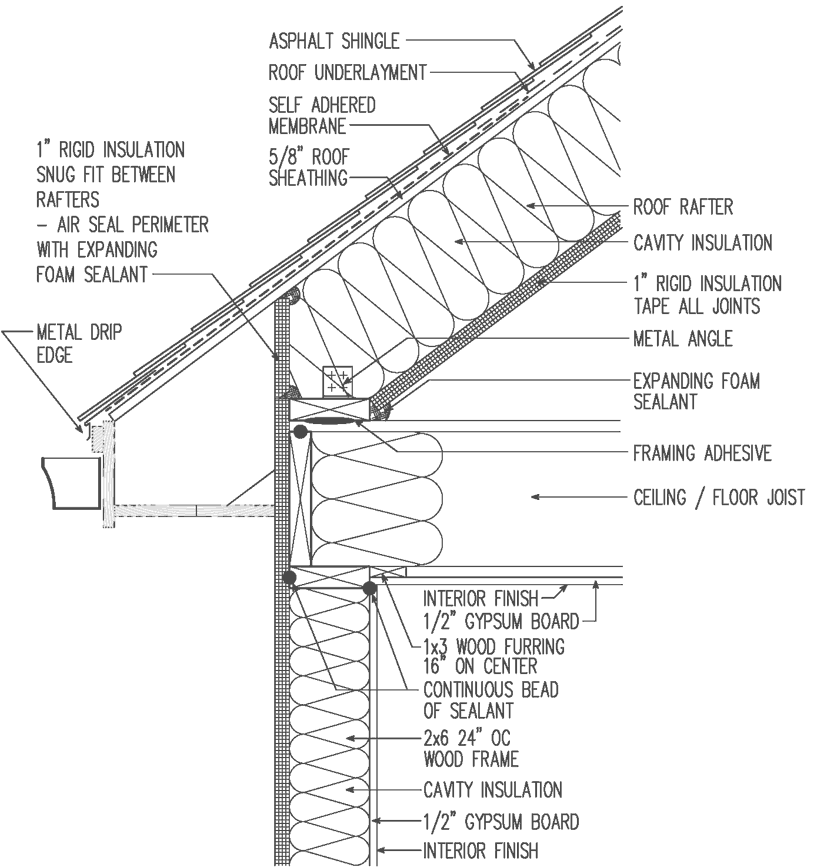 ASPHALT SHINGLE
ROOF UNDERLAYMENT
SELF ADHERED MEMBRANE
5/8" ROOF SHEATHING

1" RIGID INSULATION SNUG FIT BETWEEN RAFTERS
– AIR SEAL PERIMETER WITH EXPANDING FOAM SEALANT

METAL DRIP EDGE

ROOF RAFTER
CAVITY INSULATION
1" RIGID INSULATION TAPE ALL JOINTS
METAL ANGLE
EXPANDING FOAM SEALANT
FRAMING ADHESIVE
CEILING / FLOOR JOIST

INTERIOR FINISH
1/2" GYPSUM BOARD
1x3 WOOD FURRING 16" ON CENTER
CONTINUOUS BEAD OF SEALANT
2x6 24" OC WOOD FRAME
CAVITY INSULATION
1/2" GYPSUM BOARD
INTERIOR FINISH