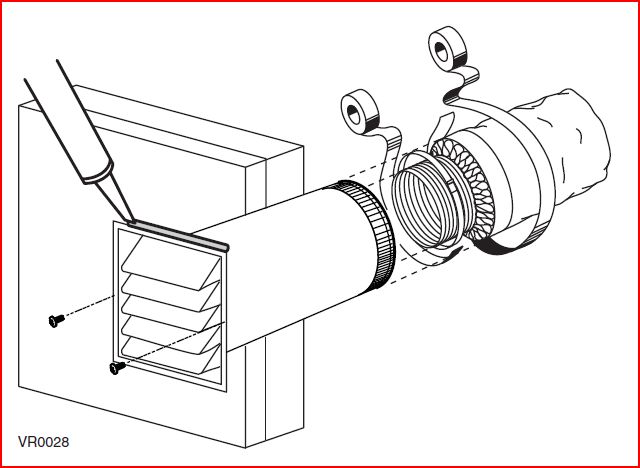 VR0028