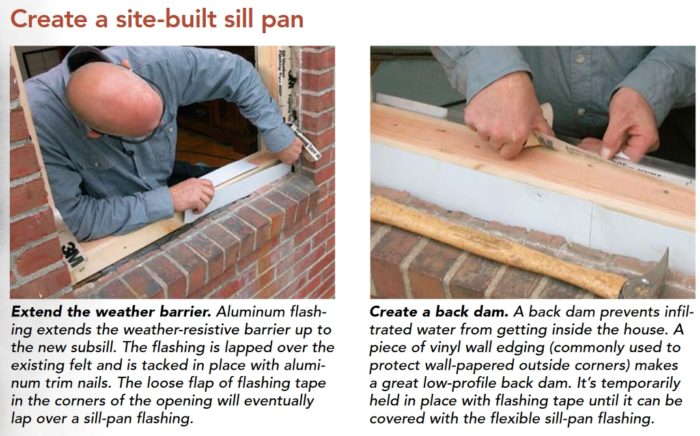 Create a site-built sill pan

3M

Extend the weather barrier. Aluminum flashing extends the weather-resistive barrier up to the new subsill. The flashing is lapped over the existing felt and is tacked in place with aluminum trim nails. The loose flap of flashing tape in the corners of the opening will eventually lap over a sill-pan flashing.

Create a back dam. A back dam prevents infiltrated water from getting inside the house. A piece of vinyl wall edging (commonly used to protect wall-papered outside corners) makes a great low-profile back dam. It's temporarily held in place with flashing tape until it can be covered with the flexible sill-pan flashing.