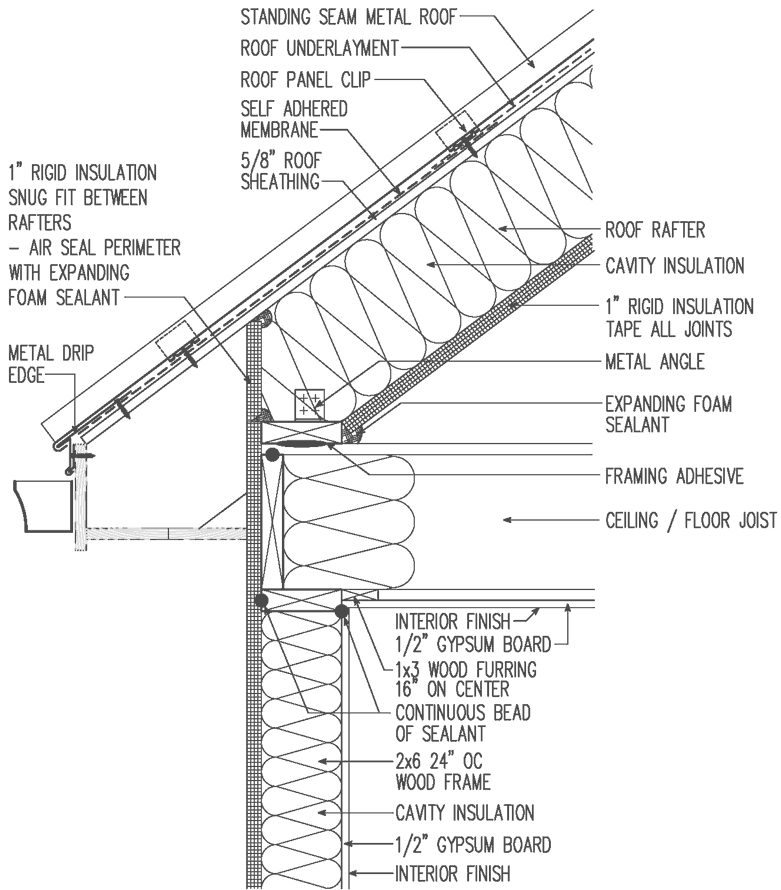 STANDING SEAM METAL ROOF
ROOF UNDERLAYMENT
ROOF PANEL CLIP
SELF ADHERED MEMBRANE
5/8" ROOF SHEATHING
1" RIGID INSULATION SNUG FIT BETWEEN RAFTERS
– AIR SEAL PERIMETER WITH EXPANDING FOAM SEALANT
METAL DRIP EDGE
ROOF RAFTER
CAVITY INSULATION
1" RIGID INSULATION TAPE ALL JOINTS
METAL ANGLE
EXPANDING FOAM SEALANT
FRAMING ADHESIVE
CEILING / FLOOR JOIST
INTERIOR FINISH
1/2" GYPSUM BOARD
1x3 WOOD FURRING 16" ON CENTER
CONTINUOUS BEAD OF SEALANT
2x6 24" OC WOOD FRAME
CAVITY INSULATION
1/2" GYPSUM BOARD
INTERIOR FINISH