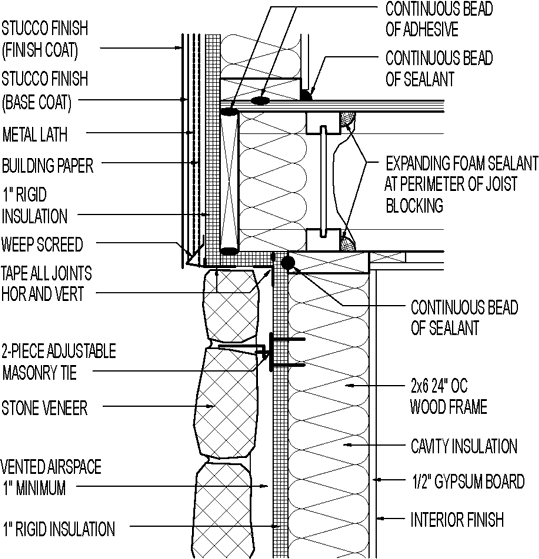 STUCCO FINISH (FINISH COAT)

STUCCO FINISH (BASE COAT)

METAL LATH

BUILDING PAPER

1" RIGID INSULATION

WEEP SCREED

TAPE ALL JOINTS HOR AND VERT

2-PIECE ADJUSTABLE MASONRY TIE

STONE VENEER

VENTED AIRSPACE 1" MINIMUM

1" RIGID INSULATION

CONTINUOUS BEAD OF ADHESIVE

CONTINUOUS BEAD OF SEALANT

EXPANDING FOAM SEALANT AT PERIMETER OF JOIST BLOCKING

CONTINUOUS BEAD OF SEALANT

2x6 24" OC WOOD FRAME

CAVITY INSULATION

1/2" GYPSUM BOARD

INTERIOR FINISH